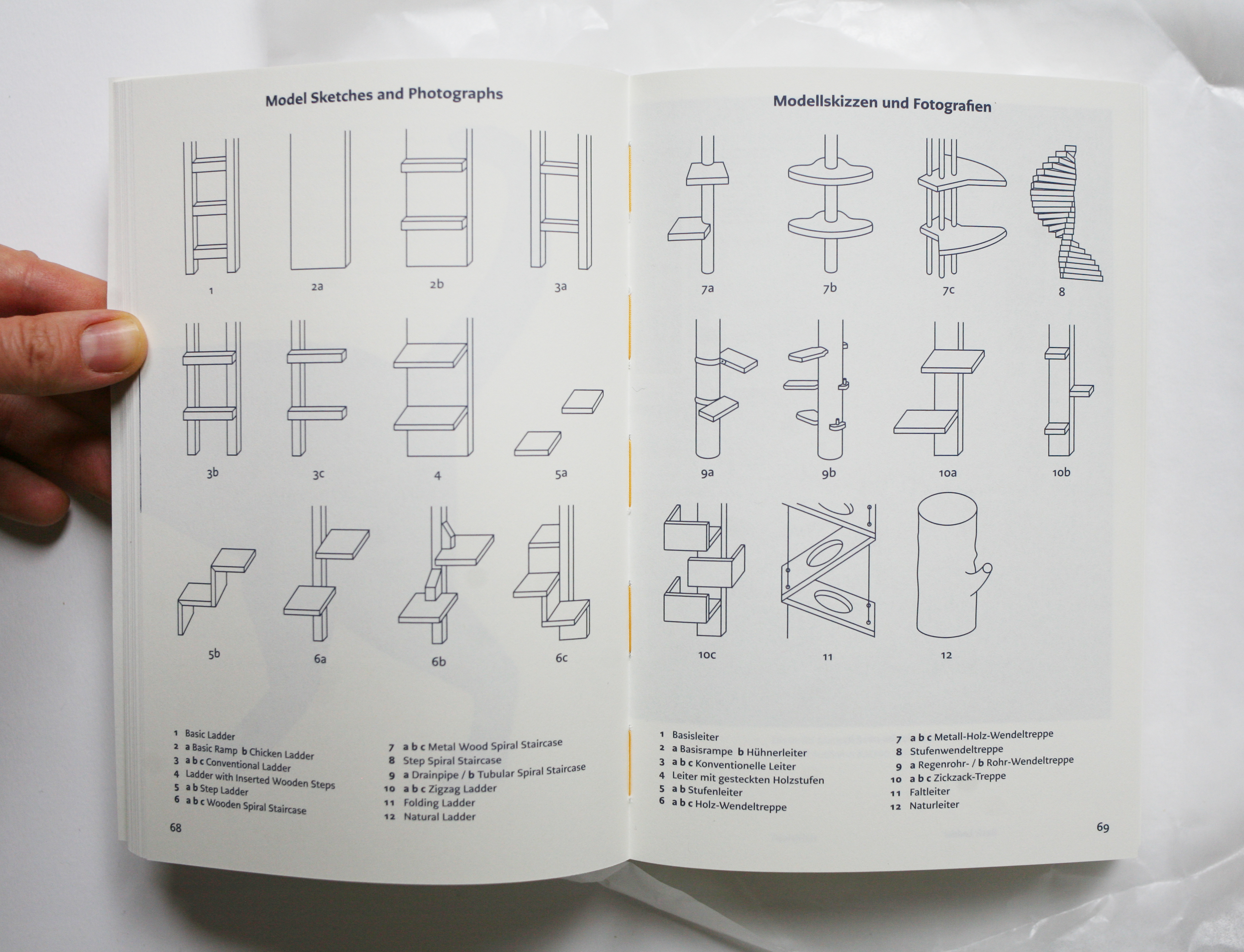 Model Sketches and Photographs

1
2a
2b
3a
3b
3c
4
5a
5b
6a
6b
6c

1 Basic Ladder
2 a Basic Ramp b Chicken Ladder
3 a b c Conventional Ladder
4 Ladder with Inserted Wooden Steps
5 a b Step Ladder
6 a b c Wooden Spiral Staircase

7 a b c Metal Wood Spiral Staircase
8 Step Spiral Staircase
9 a Drainpipe / b Tubular Spiral Staircase
10 a b c Zigzag Ladder
11 Folding Ladder
12 Natural Ladder

68

Modellskizzen und Fotografien

7a
7b
7c
8
9a
9b
10a
10b
10c
11
12

1 Basisleiter
2 a Basisrampe b Hühnerleiter
3 a b c Konventionelle Leiter
4 Leiter mit gesteckten Holzstufen
5 a b Stufenleiter
6 a b c Holz-Wendeltreppe

7 a b c Metall-Holz-Wendeltreppe
8 Stufenwendeltreppe
9 a Regenrohr- / b Rohr-Wendeltreppe
10 a b c Zickzack-Treppe
11 Faltleiter
12 Naturleiter

69